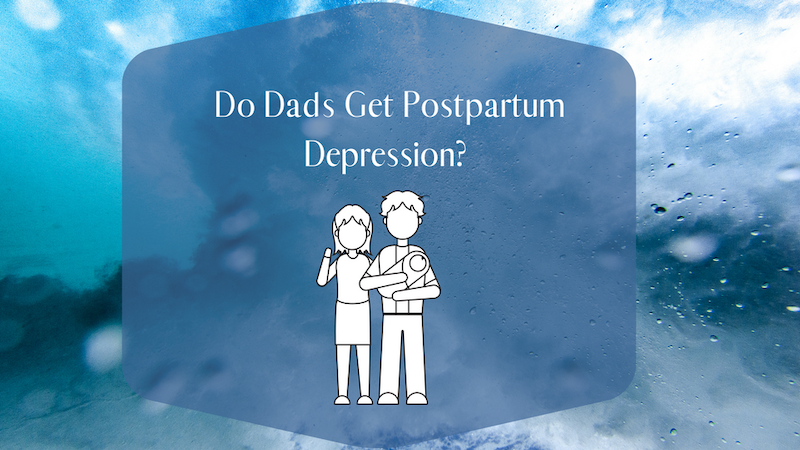 Do Dads Get Postpartum Depression?